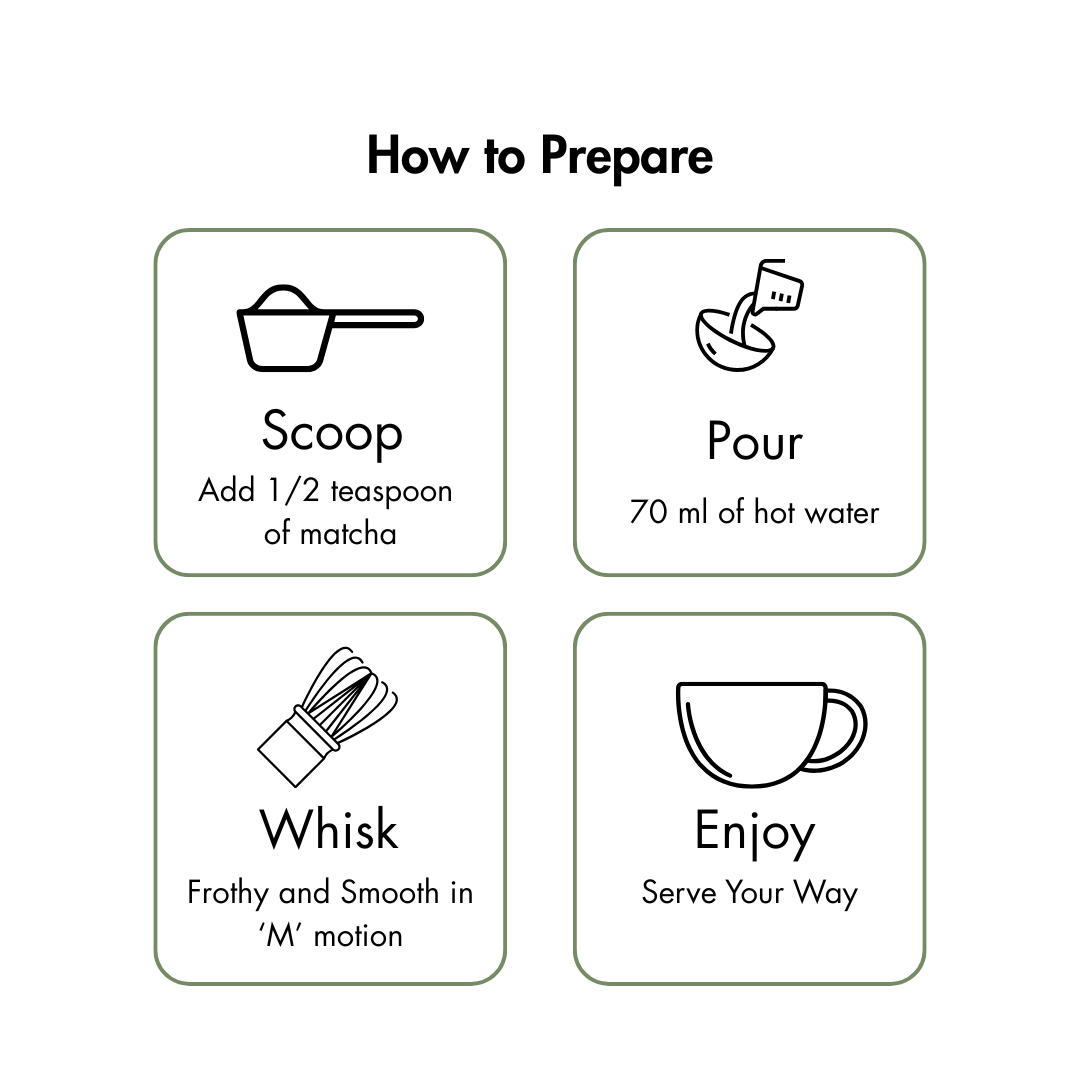 How to Prepare

Scoop
Add 1/2 teaspoon of matcha

Pour
70 ml of hot water

Whisk
Frothy and Smooth in 'M' motion

Enjoy
Serve Your Way